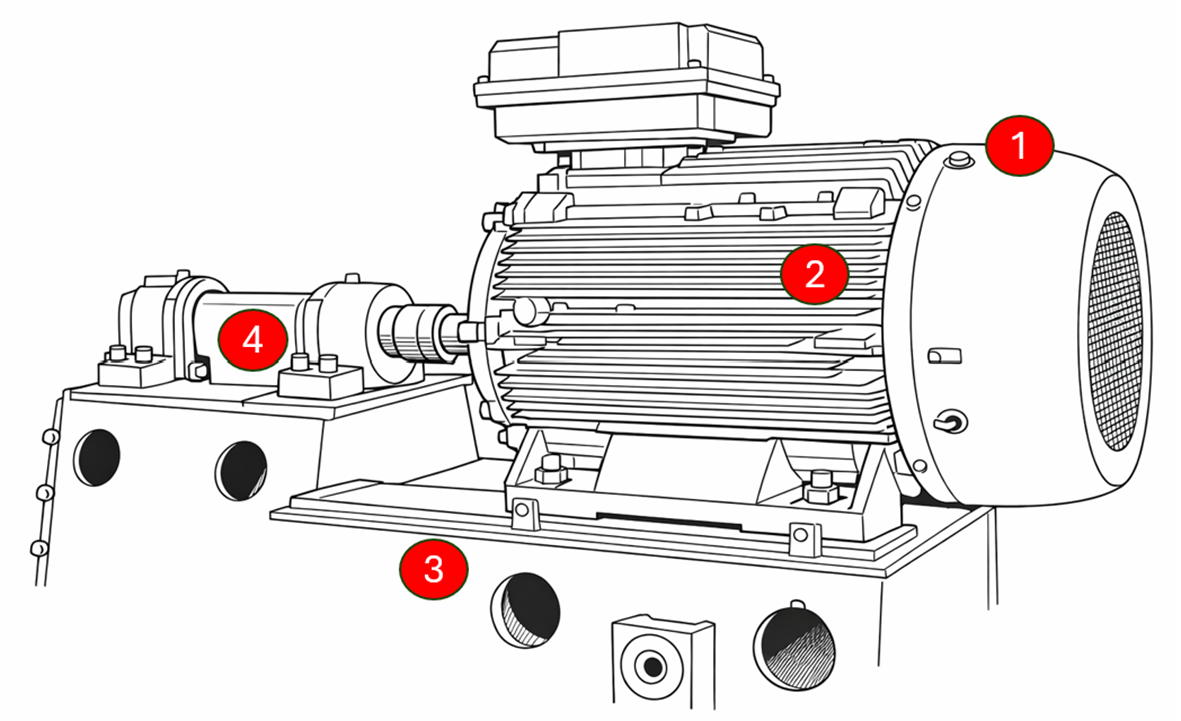 1
2
4
3